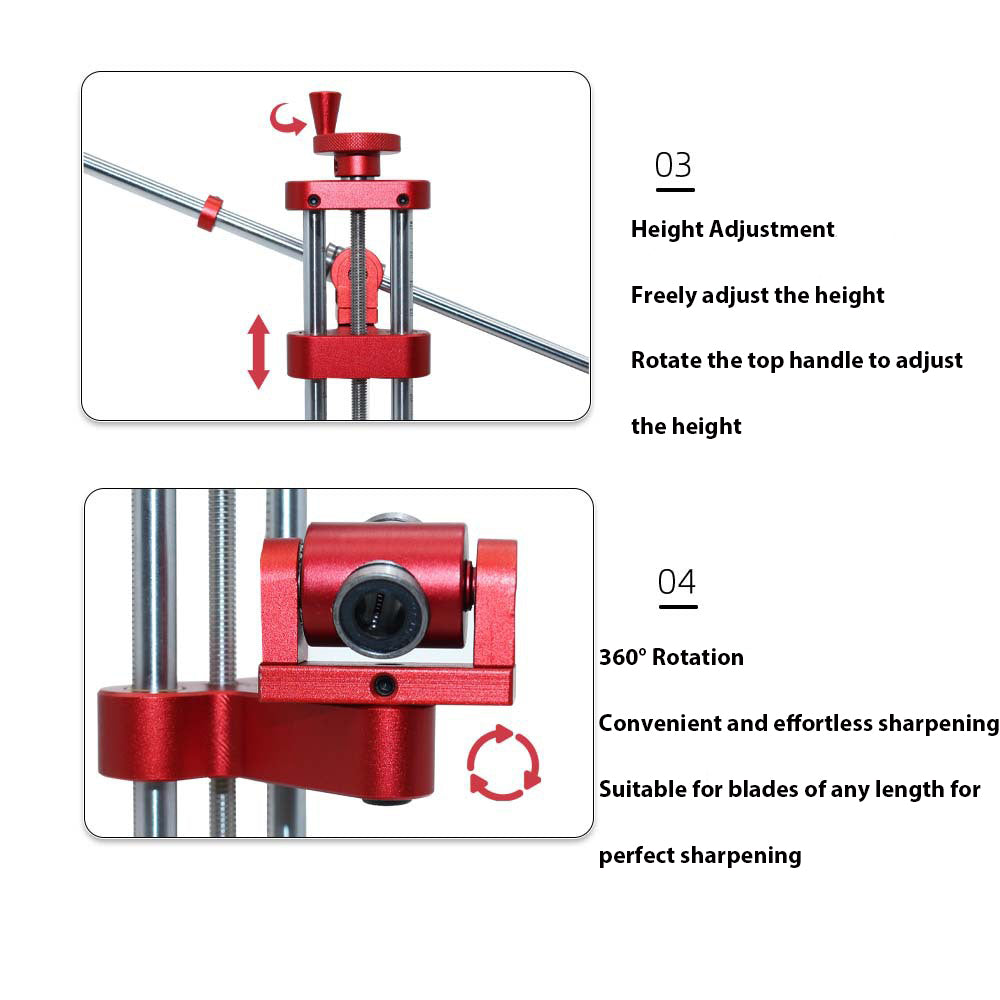 03

Height Adjustment

Freely adjust the height

Rotate the top handle to adjust the height

04

360° Rotation

Convenient and effortless sharpening

Suitable for blades of any length for perfect sharpening