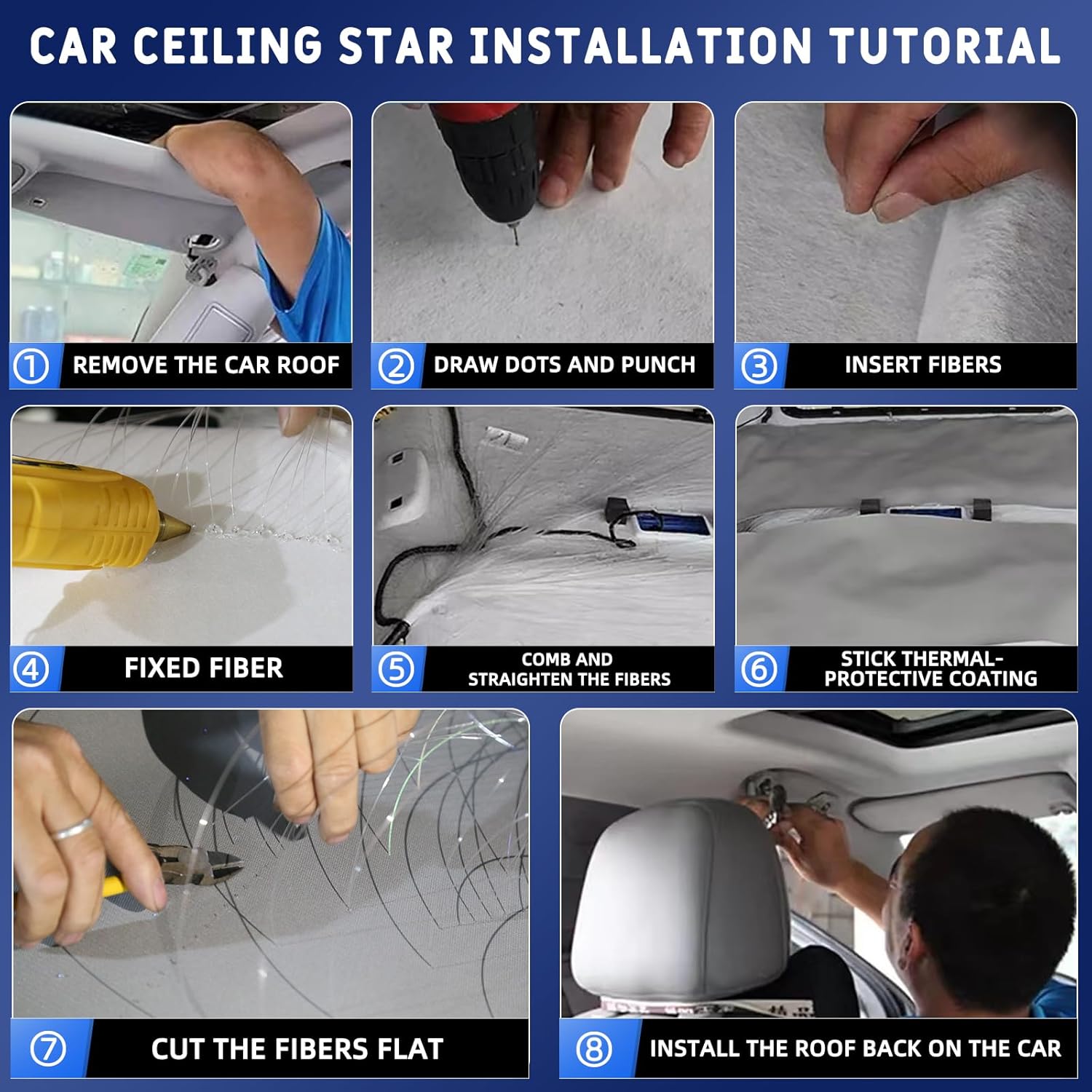 CAR CEILING STAR INSTALLATION TUTORIAL

① REMOVE THE CAR ROOF

② DRAW DOTS AND PUNCH

③ INSERT FIBERS

④ FIXED FIBER

⑤ COMB AND STRAIGHTEN THE FIBERS

⑥ STICK THERMAL-PROTECTIVE COATING

⑦ CUT THE FIBERS FLAT

⑧ INSTALL THE ROOF BACK ON THE CAR