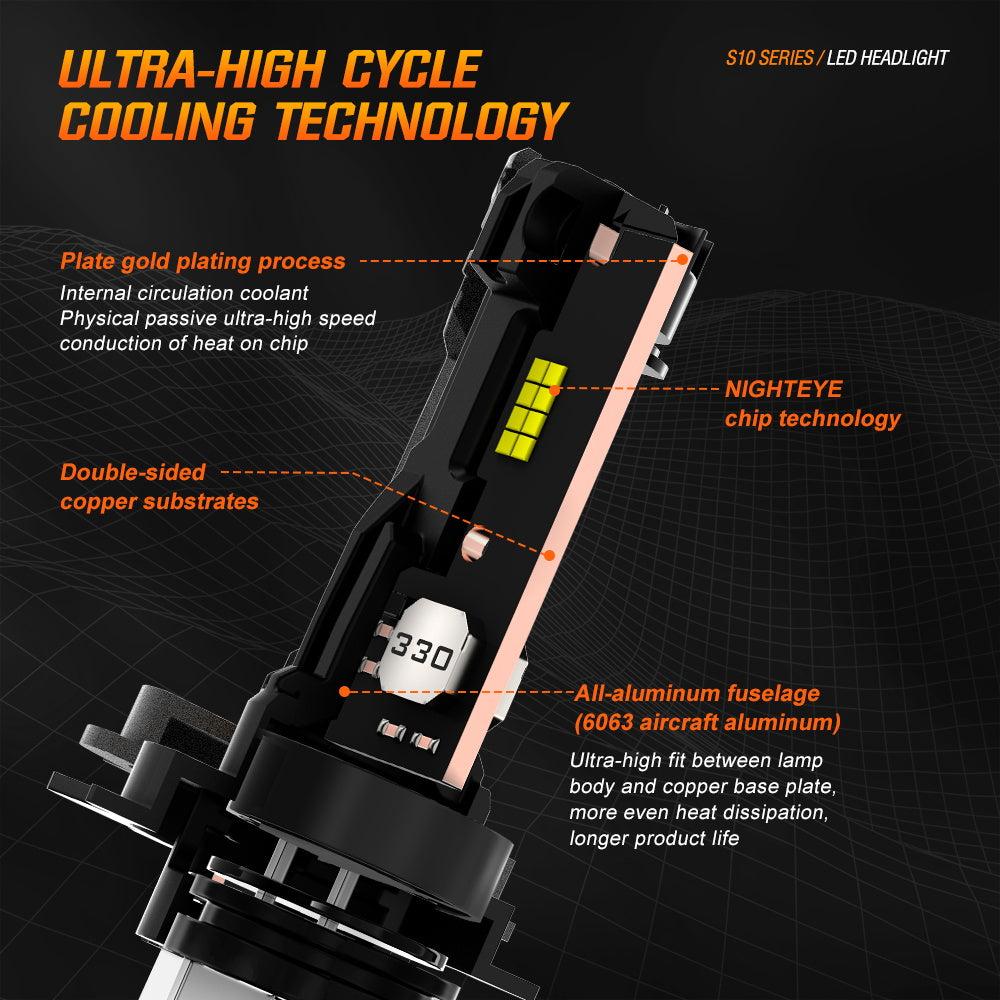 ULTRA-HIGH CYCLE COOLING TECHNOLOGY

S10 SERIES / LED HEADLIGHT

Plate gold plating process
Internal circulation coolant
Physical passive ultra-high speed conduction of heat on chip

NIGHTEYE chip technology

Double-sided copper substrates

330

All-aluminum fuselage
(6063 aircraft aluminum)
Ultra-high fit between lamp body and copper base plate, more even heat dissipation, longer product life