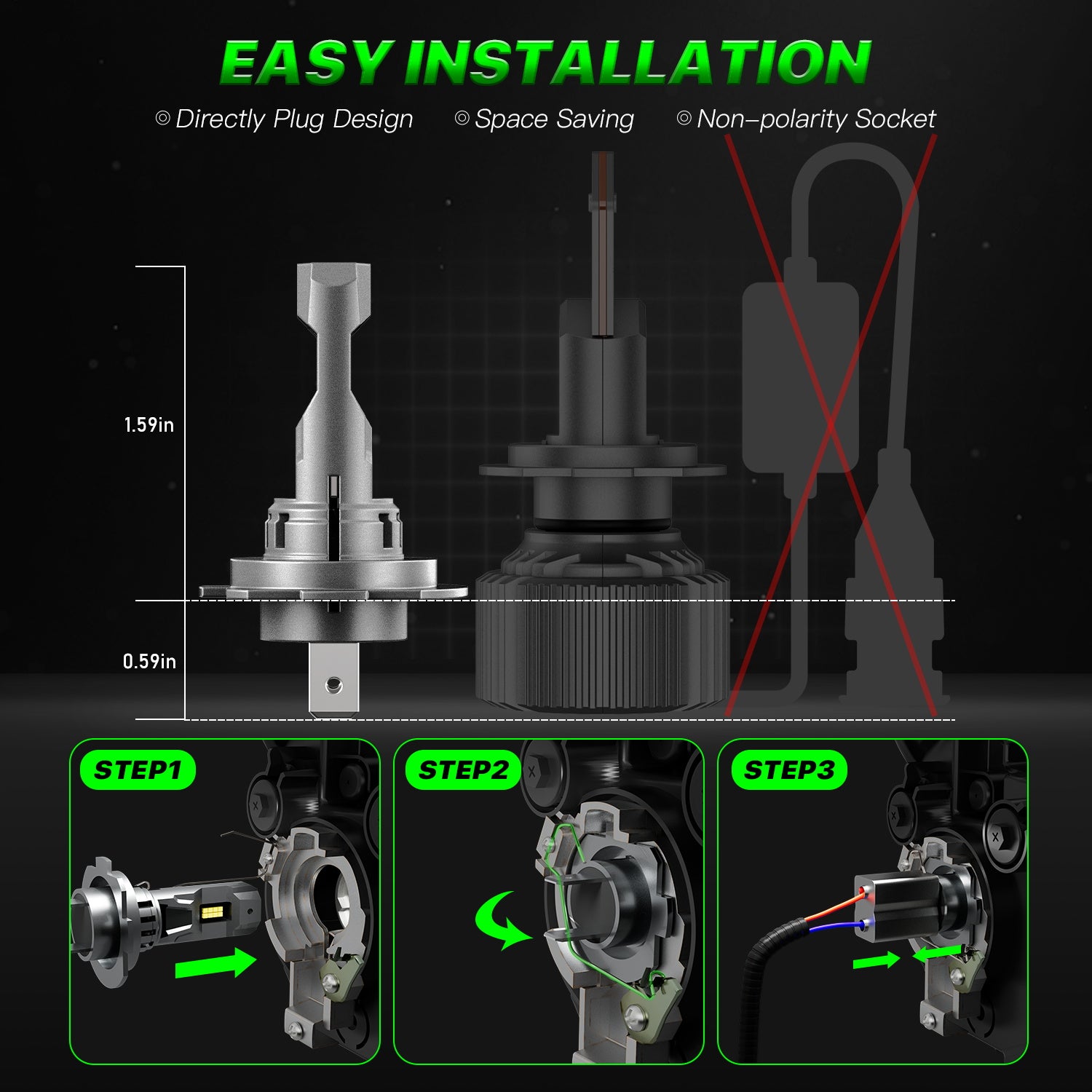 EASY INSTALLATION

◎ Directly Plug Design ◎ Space Saving ◎ Non-polarity Socket

1.59in

0.59in

STEP1

STEP2

STEP3