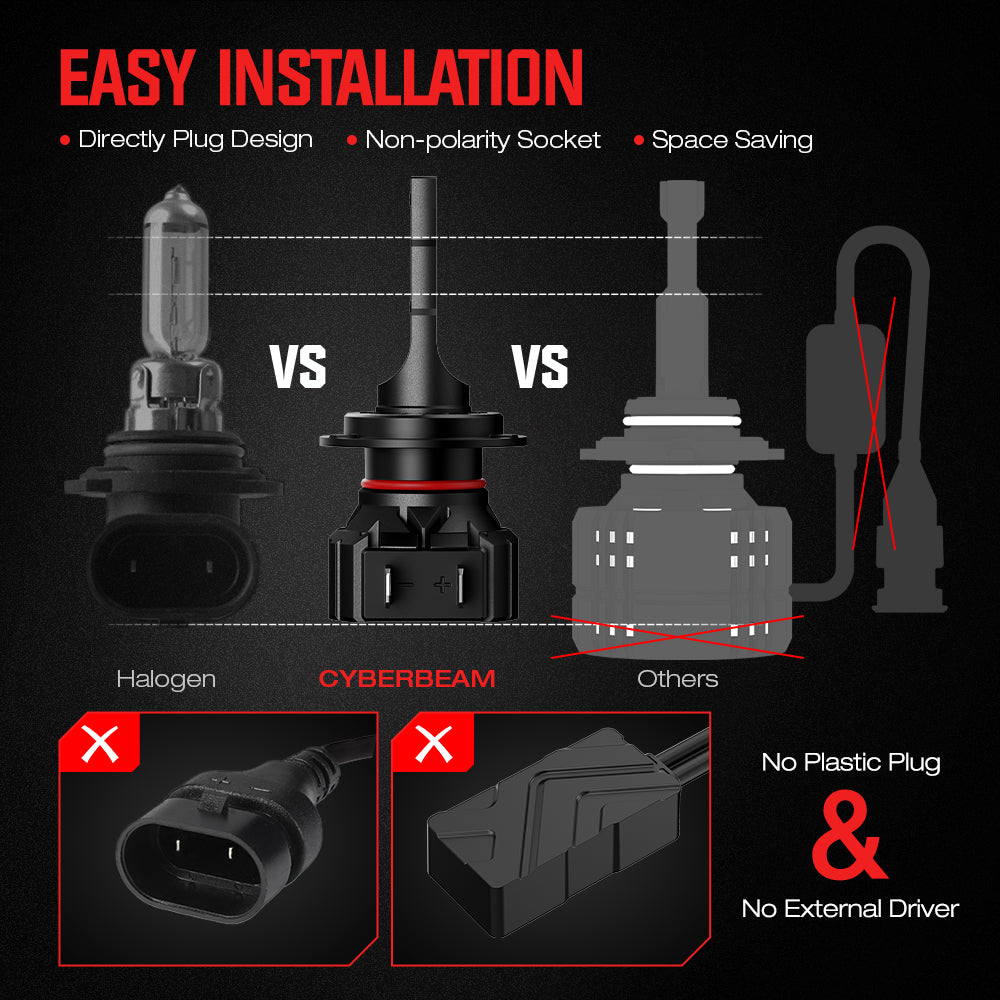 EASY INSTALLATION

• Directly Plug Design • Non-polarity Socket • Space Saving

VS VS

− +

Halogen CYBERBEAM Others

No Plastic Plug

&

No External Driver