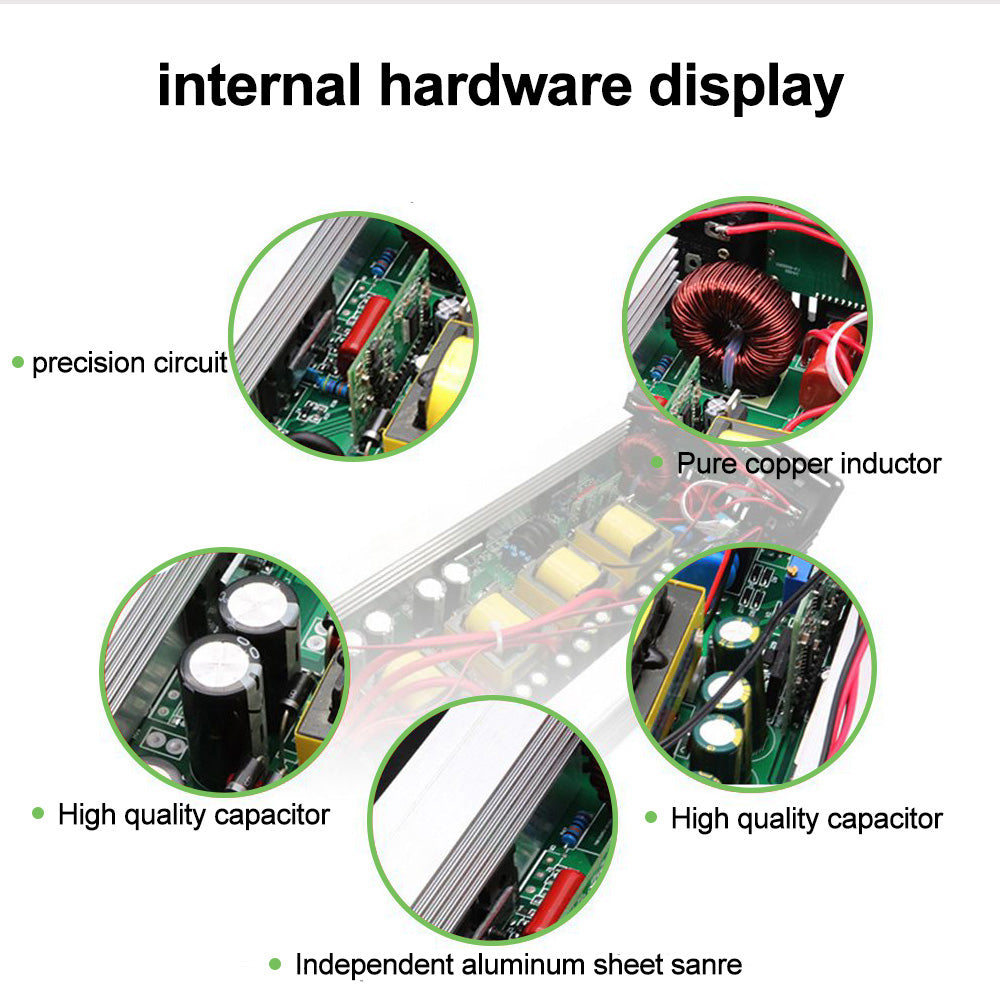 internal hardware display

• precision circuit

• Pure copper inductor

• High quality capacitor

• High quality capacitor

• Independent aluminum sheet sanre