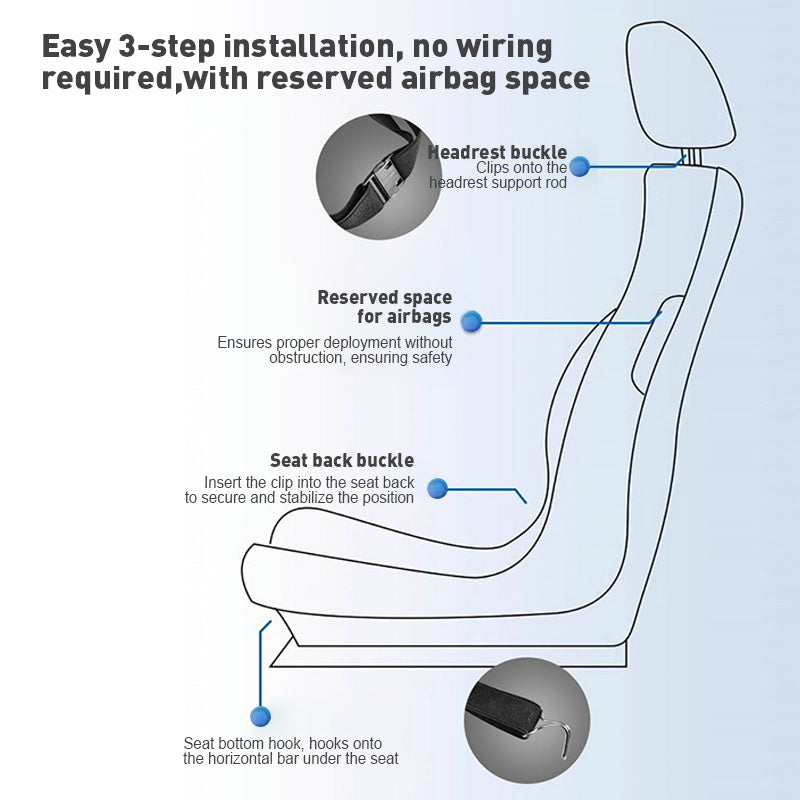 Easy 3-step installation, no wiring required,with reserved airbag space

Headrest buckle
Clips onto the headrest support rod

Reserved space for airbags
Ensures proper deployment without obstruction, ensuring safety

Seat back buckle
Insert the clip into the seat back to secure and stabilize the position

Seat bottom hook, hooks onto the horizontal bar under the seat