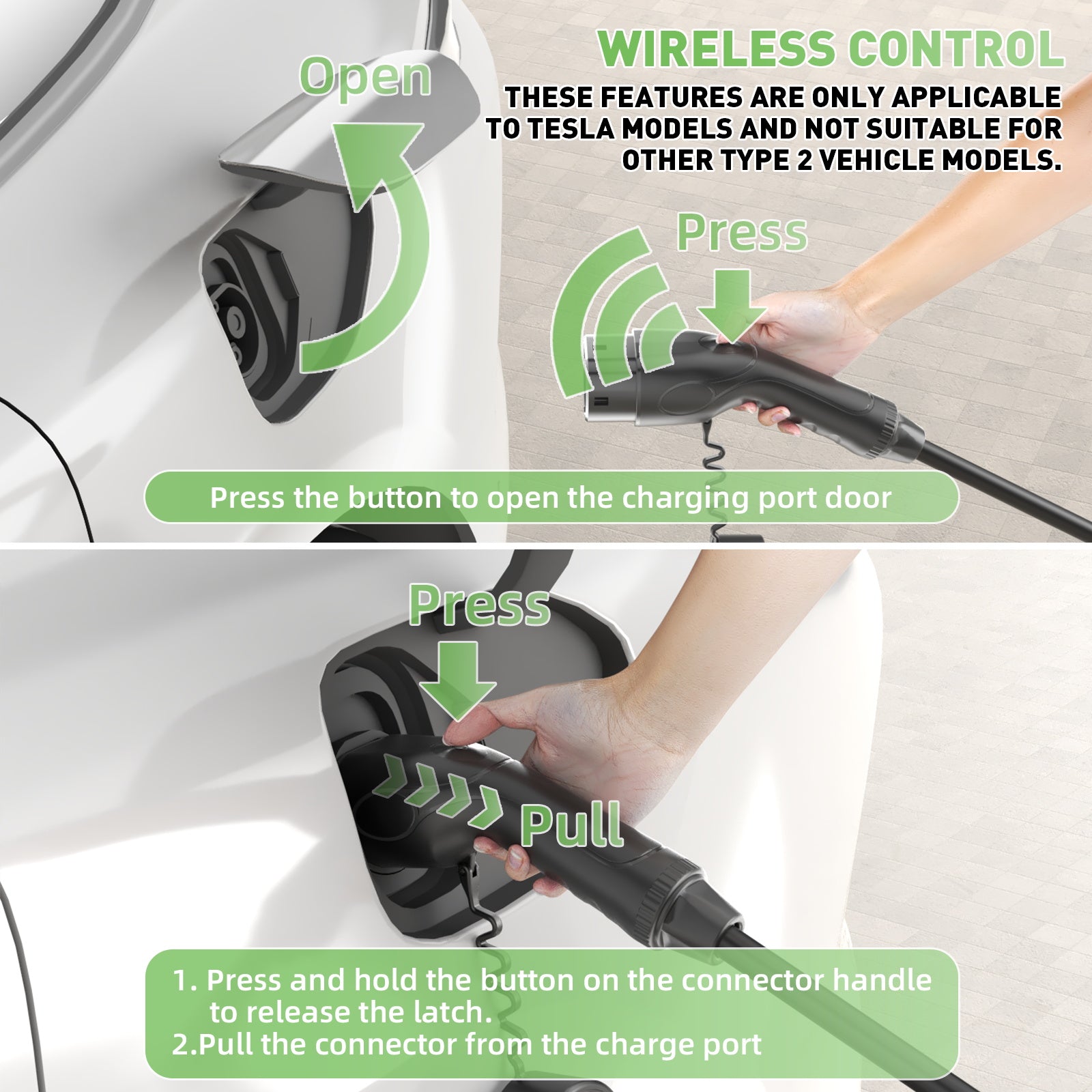 WIRELESS CONTROL

THESE FEATURES ARE ONLY APPLICABLE TO TESLA MODELS AND NOT SUITABLE FOR OTHER TYPE 2 VEHICLE MODELS.

Open

Press

Press the button to open the charging port door

Press

Pull

1. Press and hold the button on the connector handle to release the latch.
2.Pull the connector from the charge port